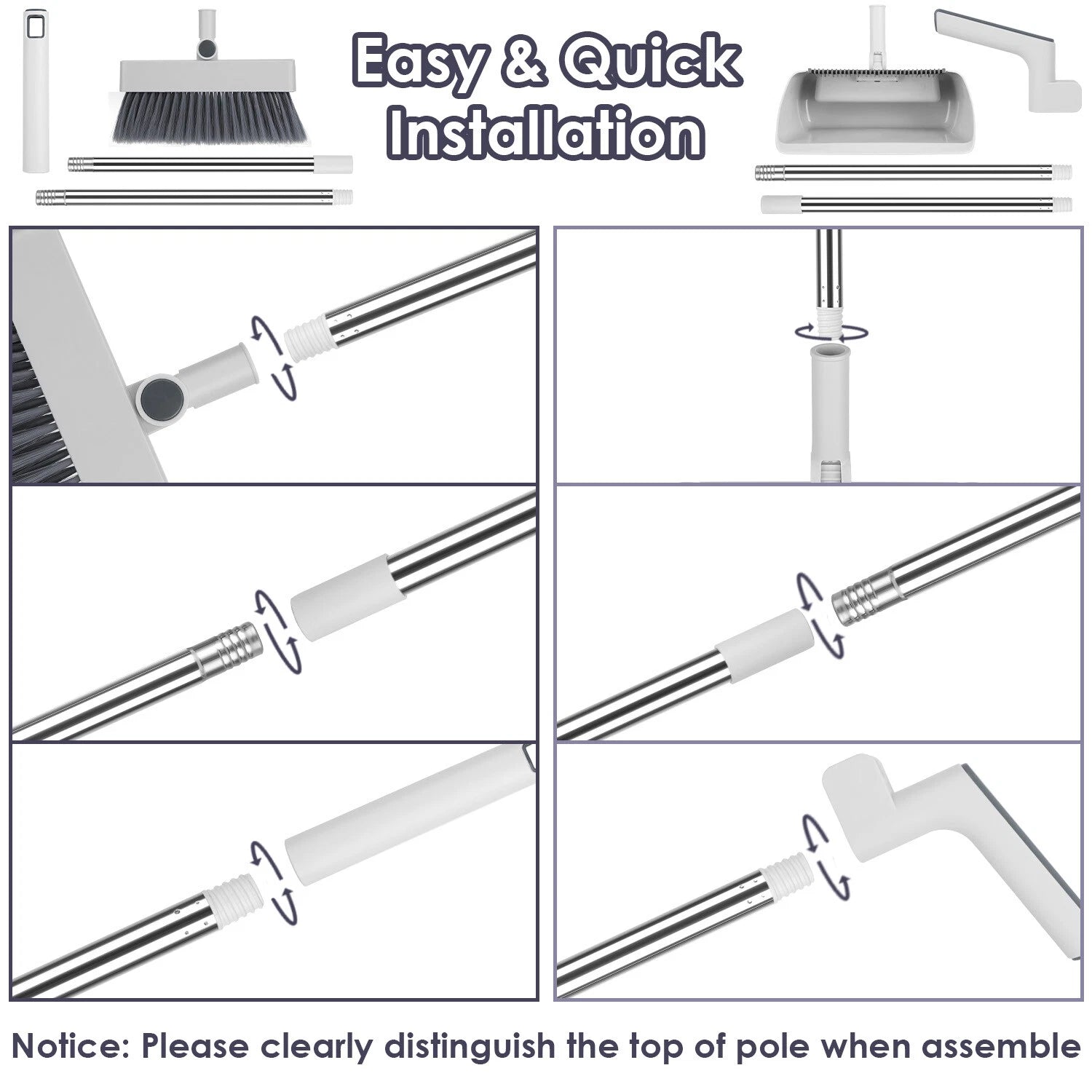 Easy & Quick Installation

Notice: Please clearly distinguish the top of pole when assemble