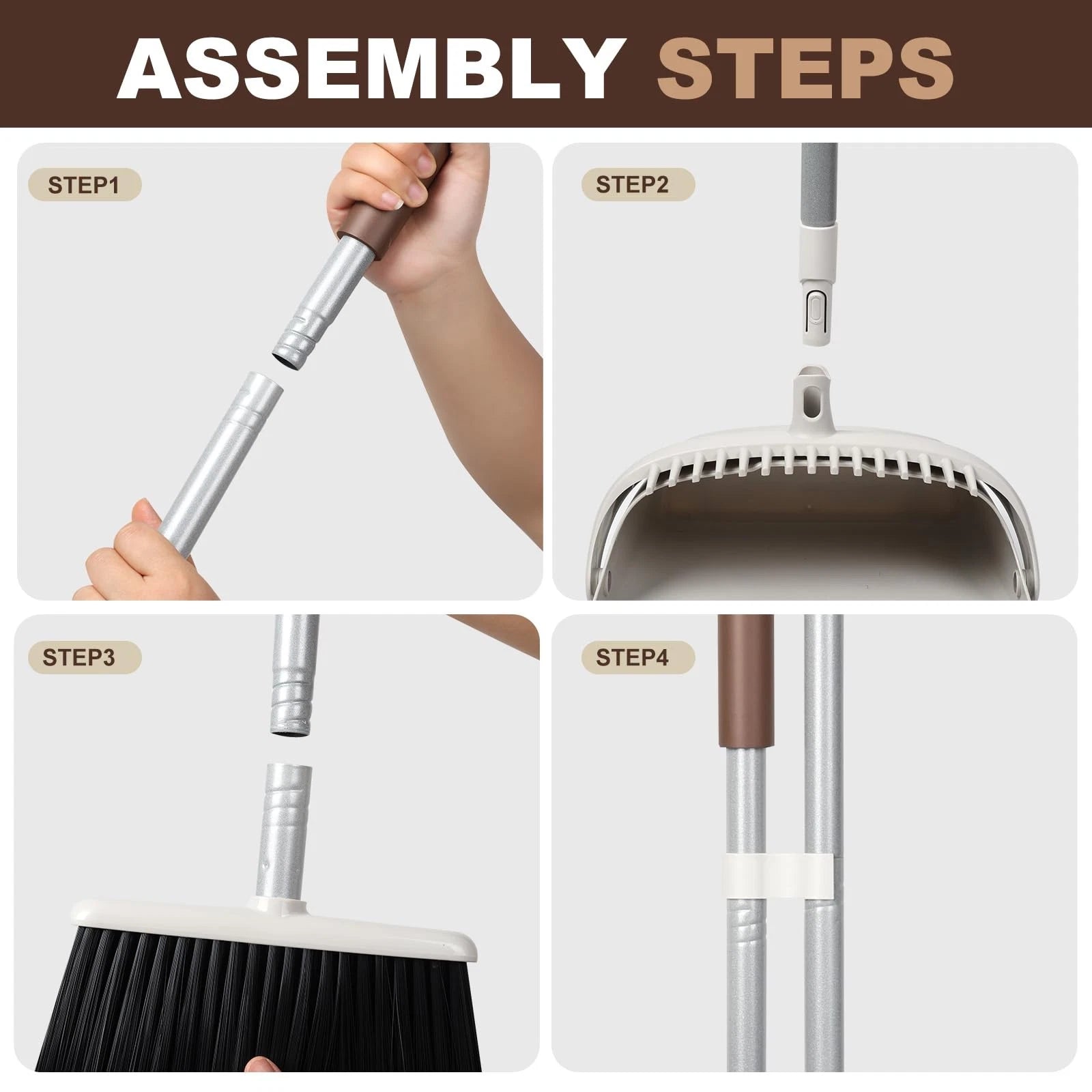 ASSEMBLY STEPS

STEP1

STEP2

STEP3

STEP4