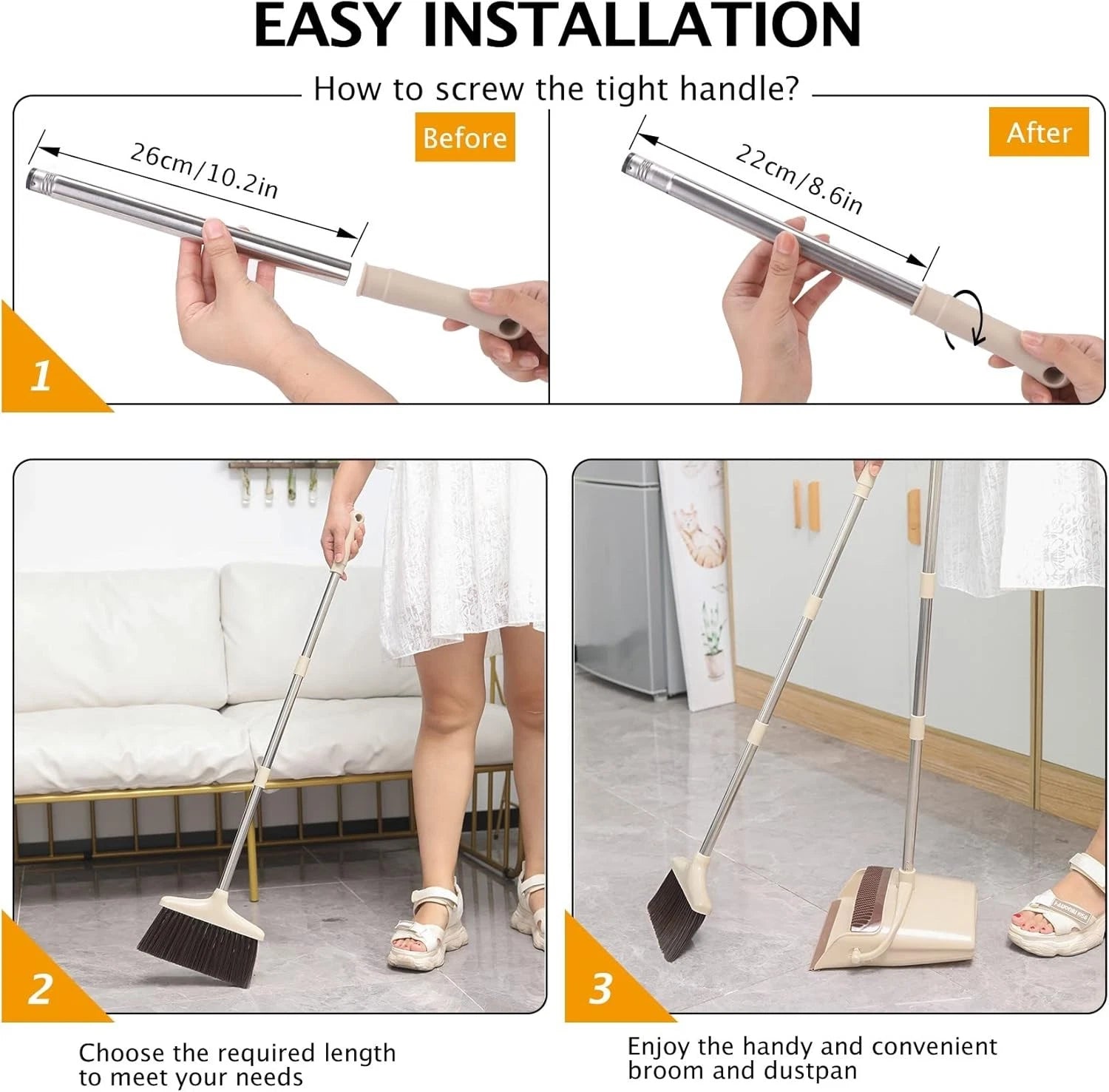 EASY INSTALLATION

How to screw the tight handle?

Before

26cm/10.2in

1

After

22cm/8.6in

2

Choose the required length to meet your needs

3

Enjoy the handy and convenient broom and dustpan