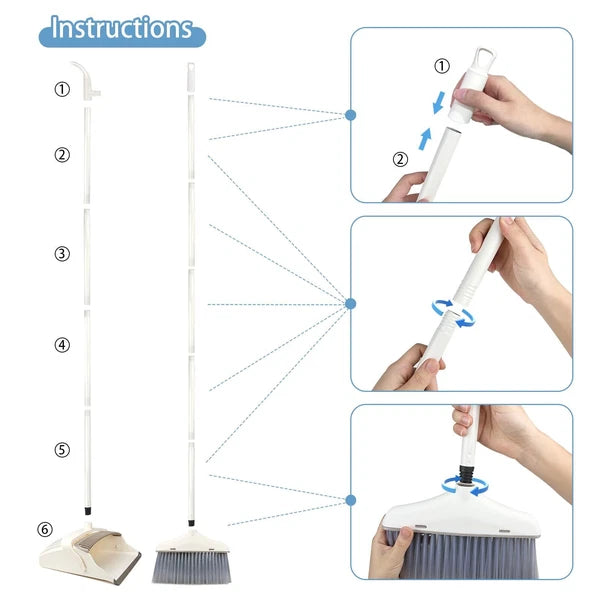 Instructions

①

②

③

④

⑤

⑥

①

②