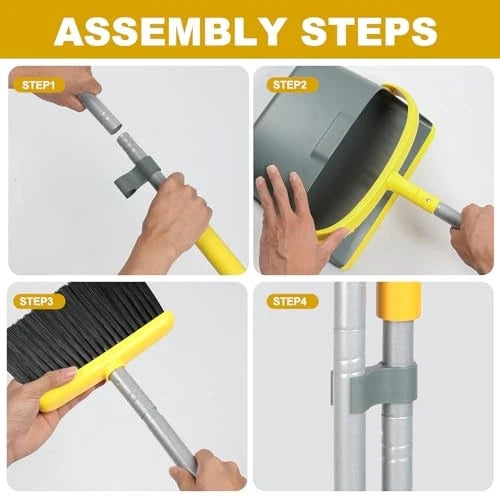 ASSEMBLY STEPS

STEP1

STEP2

STEP3

STEP4