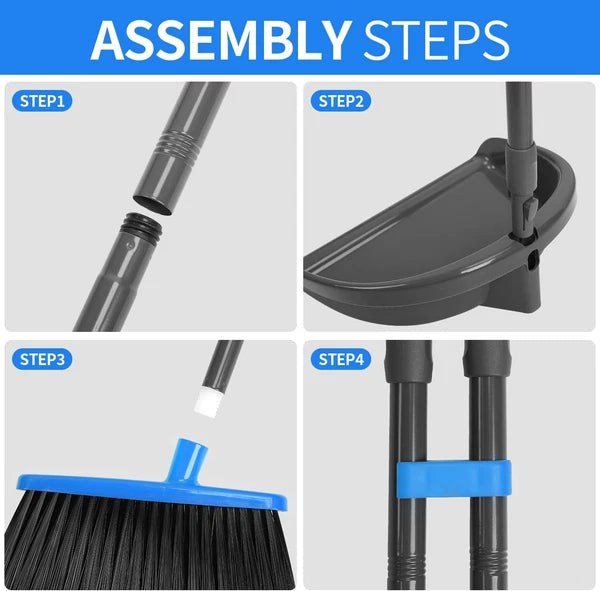 ASSEMBLY STEPS

STEP1

STEP2

STEP3

STEP4