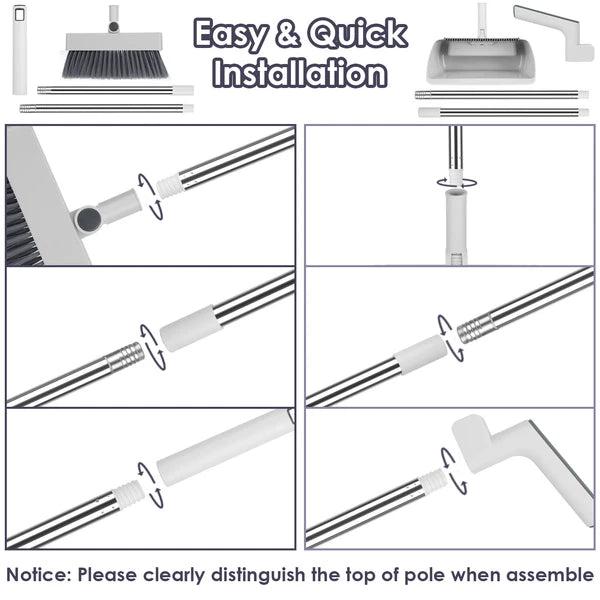 Easy & Quick Installation

Notice: Please clearly distinguish the top of pole when assemble