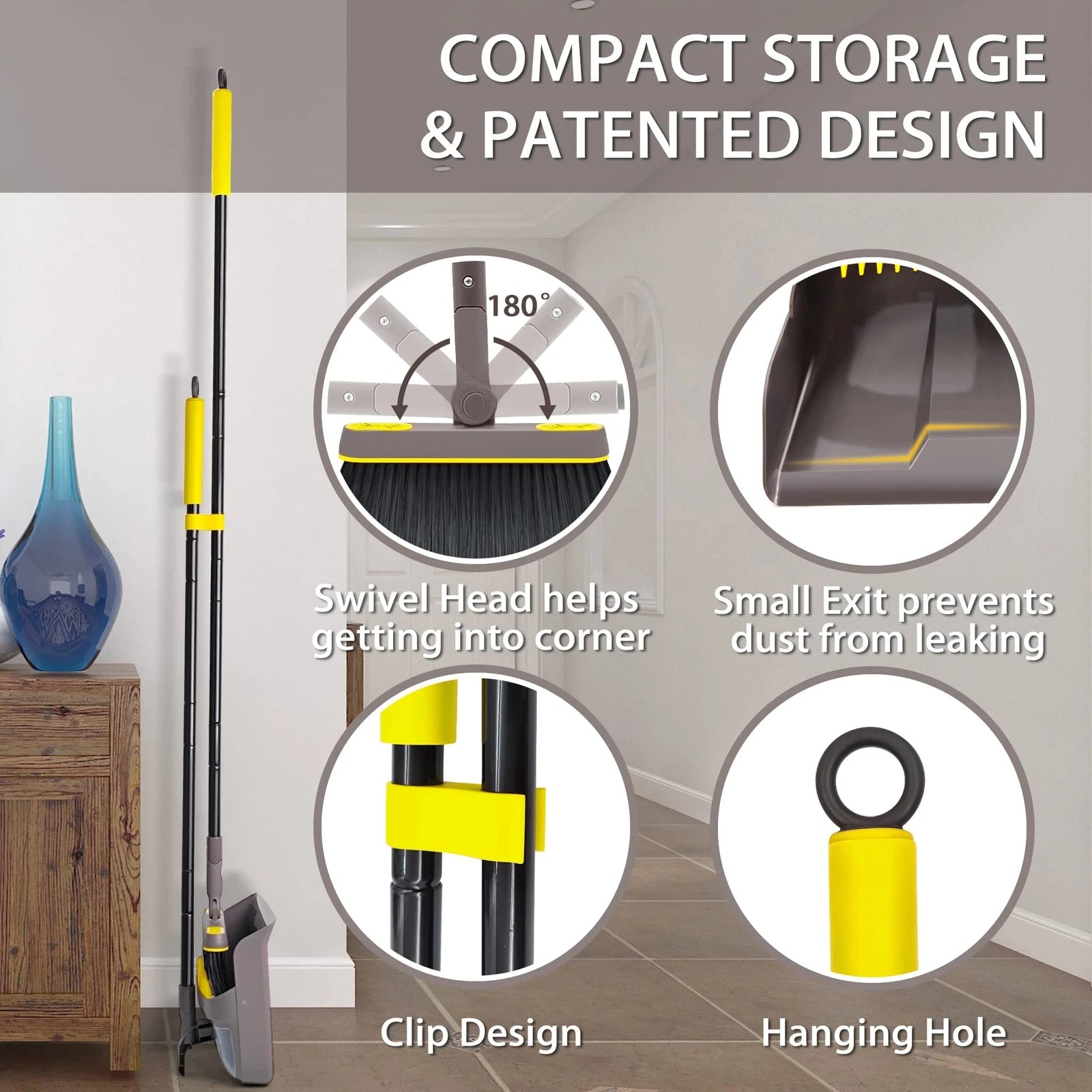 COMPACT STORAGE & PATENTED DESIGN

180°

Swivel Head helps getting into corner

Small Exit prevents dust from leaking

Clip Design

Hanging Hole