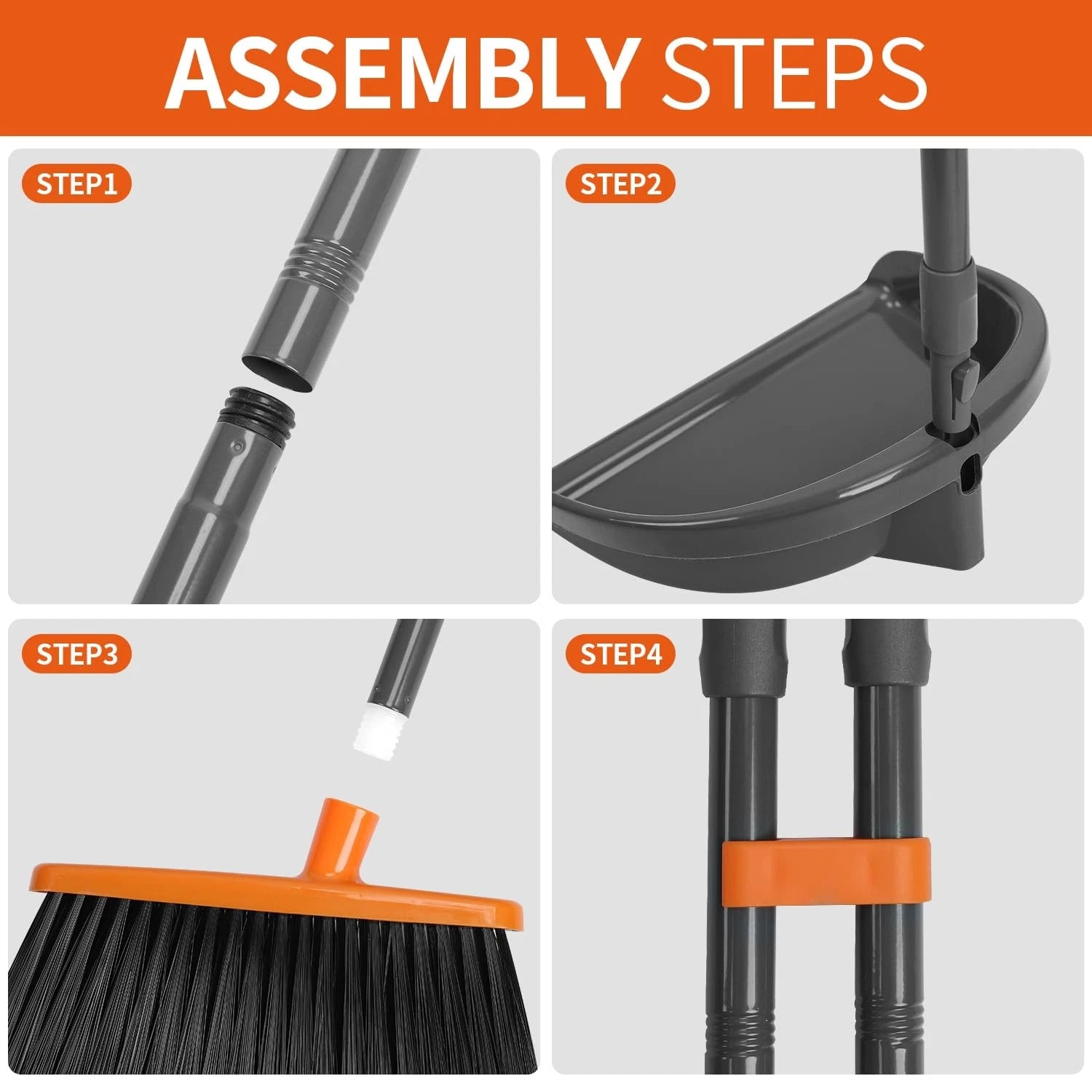 ASSEMBLY STEPS

STEP1

STEP2

STEP3

STEP4