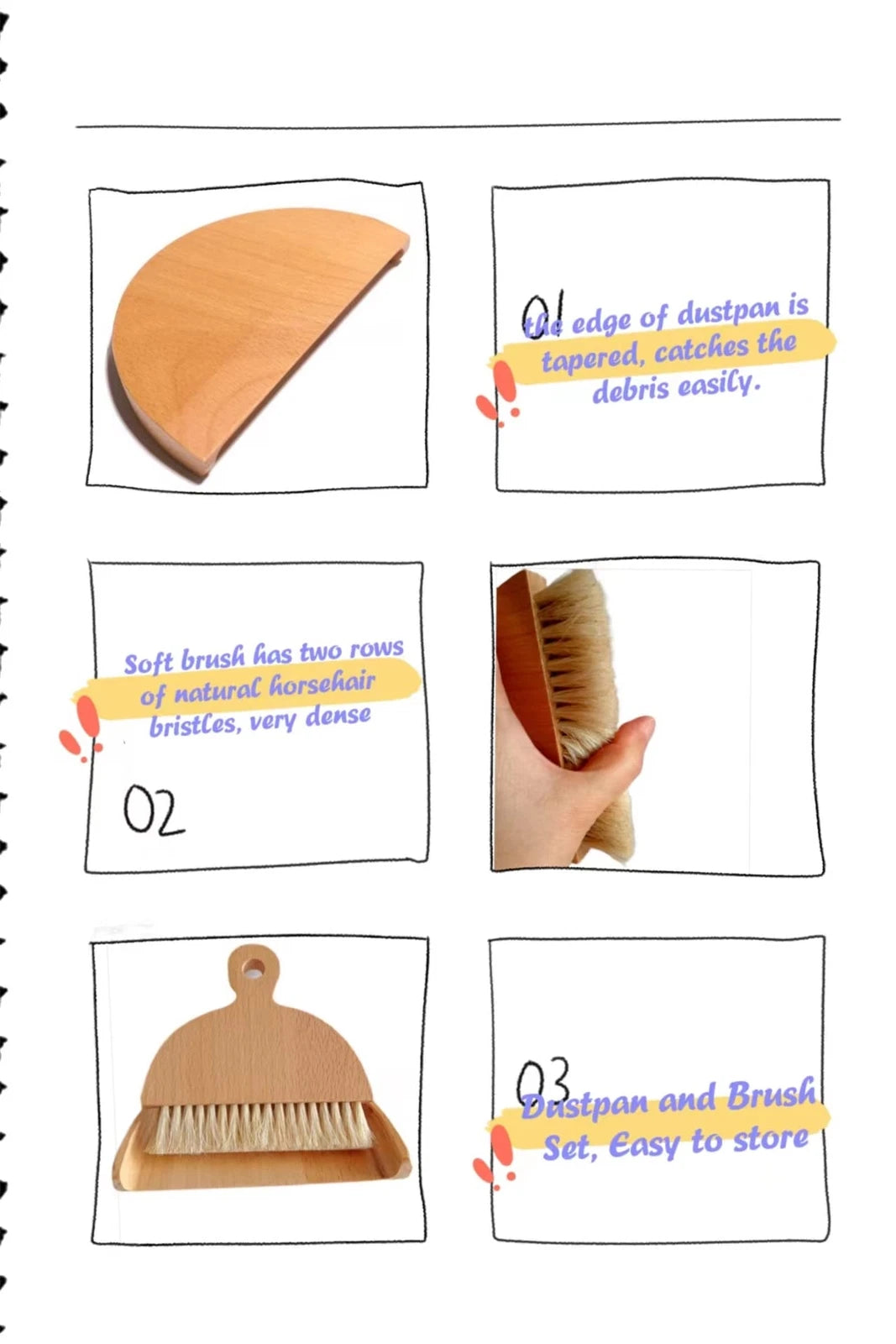 01
the edge of dustpan is tapered, catches the debris easily.

Soft brush has two rows of natural horsehair bristles, very dense

02

03
Dustpan and Brush Set, Easy to store