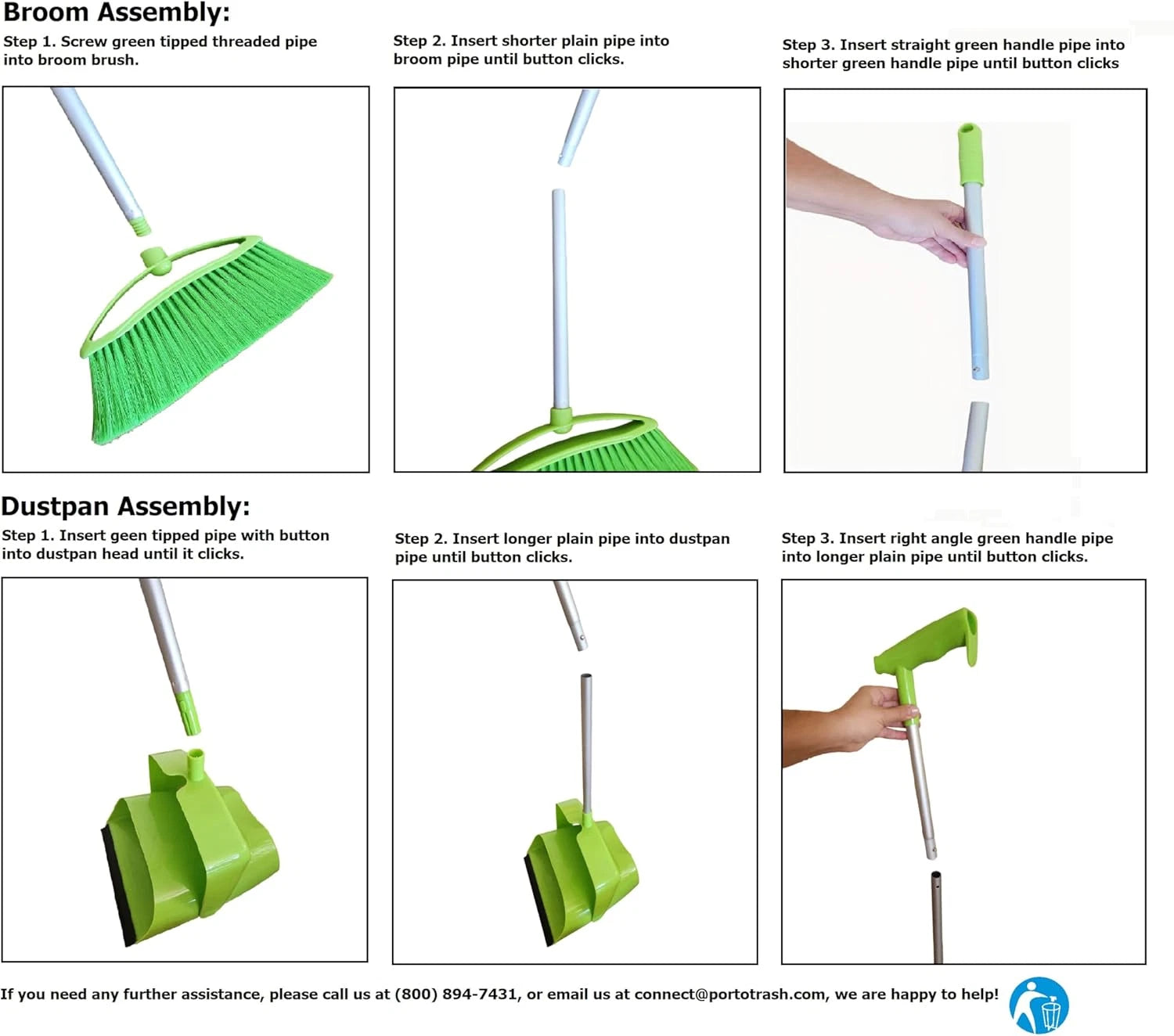 Broom Assembly:

Step 1. Screw green tipped threaded pipe into broom brush.

Step 2. Insert shorter plain pipe into broom pipe until button clicks.

Step 3. Insert straight green handle pipe into shorter green handle pipe until button clicks

Dustpan Assembly:

Step 1. Insert geen tipped pipe with button into dustpan head until it clicks.

Step 2. Insert longer plain pipe into dustpan pipe until button clicks.

Step 3. Insert right angle green handle pipe into longer plain pipe until button clicks.

If you need any further assistance, please call us at (800) 894-7431, or email us at connect@portotrash.com, we are happy to help!