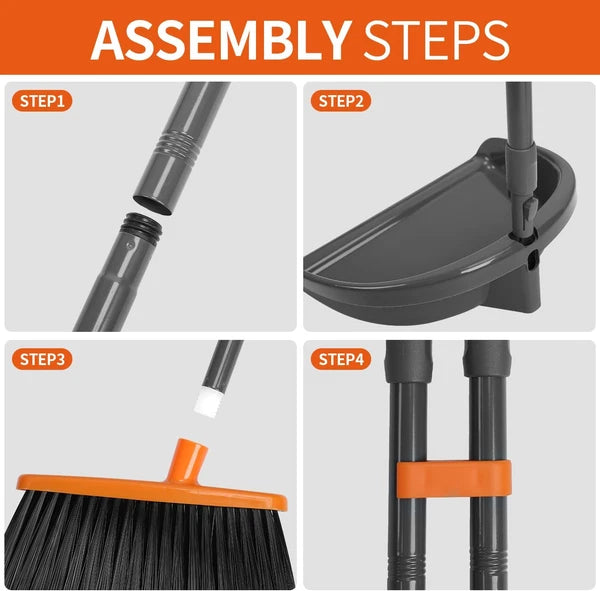 ASSEMBLY STEPS

STEP1

STEP2

STEP3

STEP4