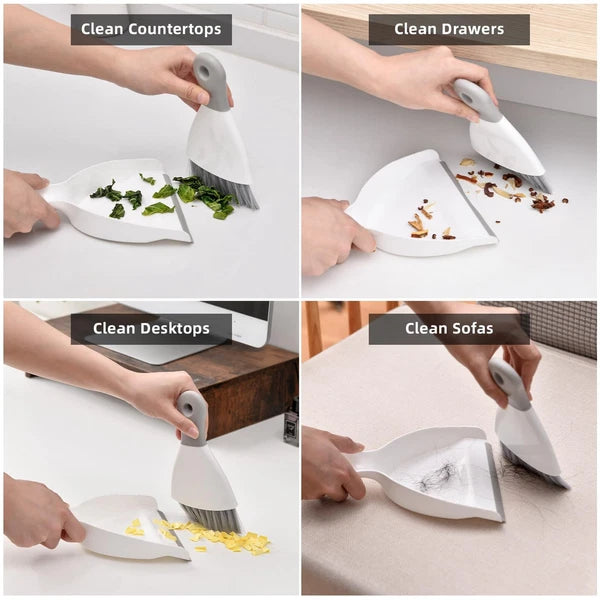 Clean Countertops

Clean Drawers

Clean Desktops

Clean Sofas