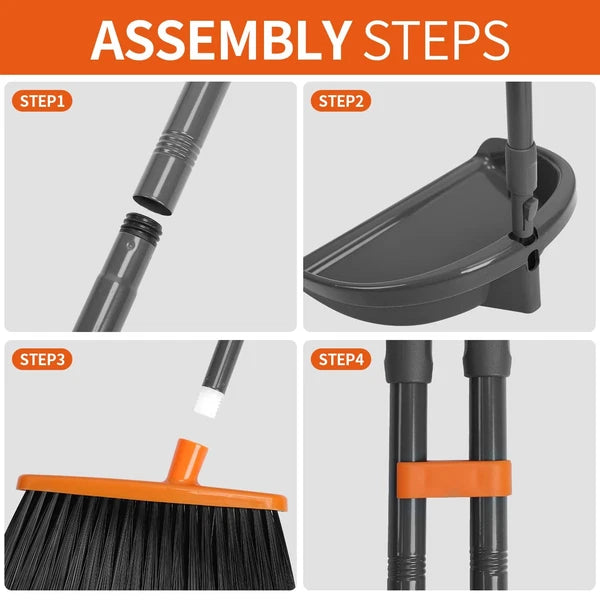 ASSEMBLY STEPS

STEP1

STEP2

STEP3

STEP4